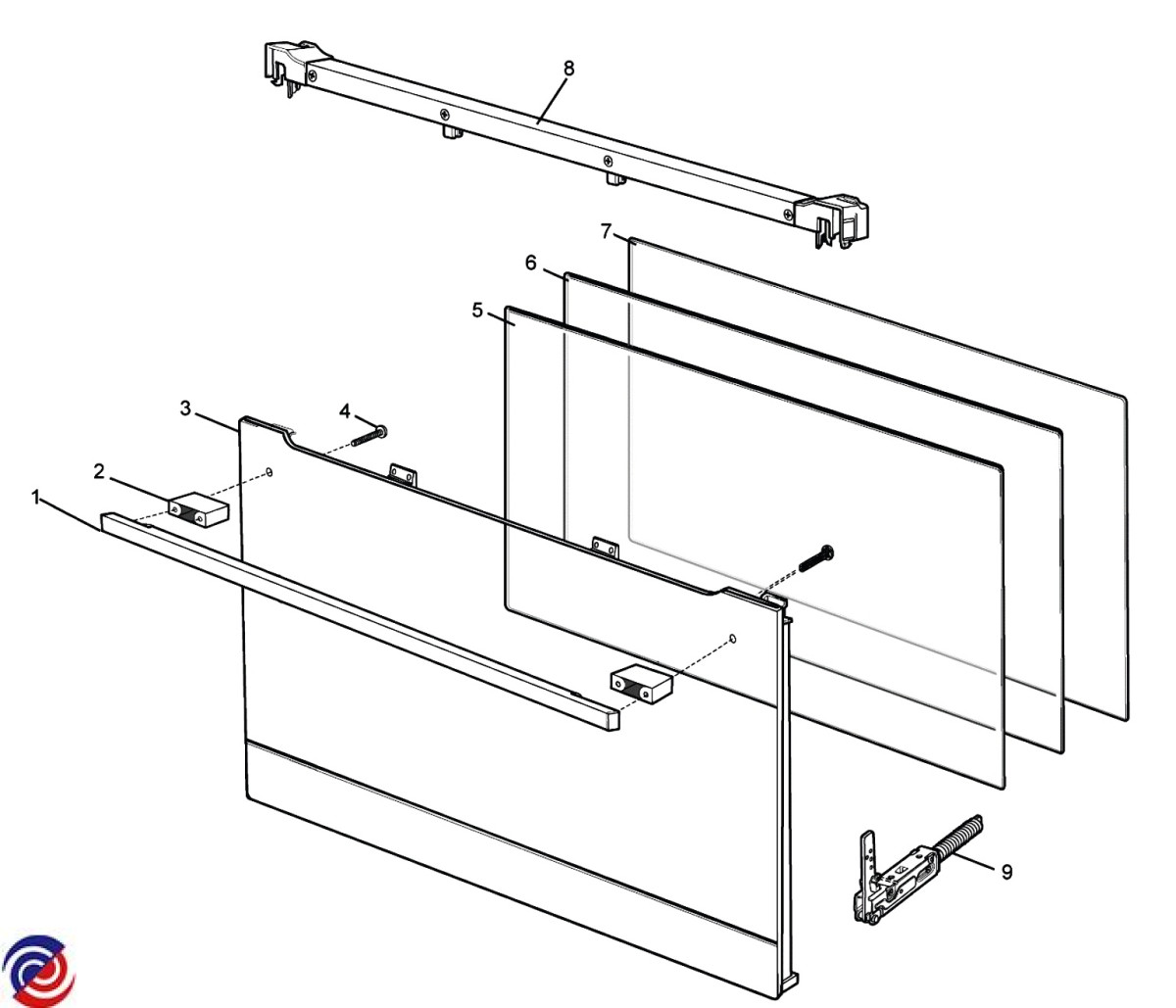 8
7
6
5
3
4
2
1
9